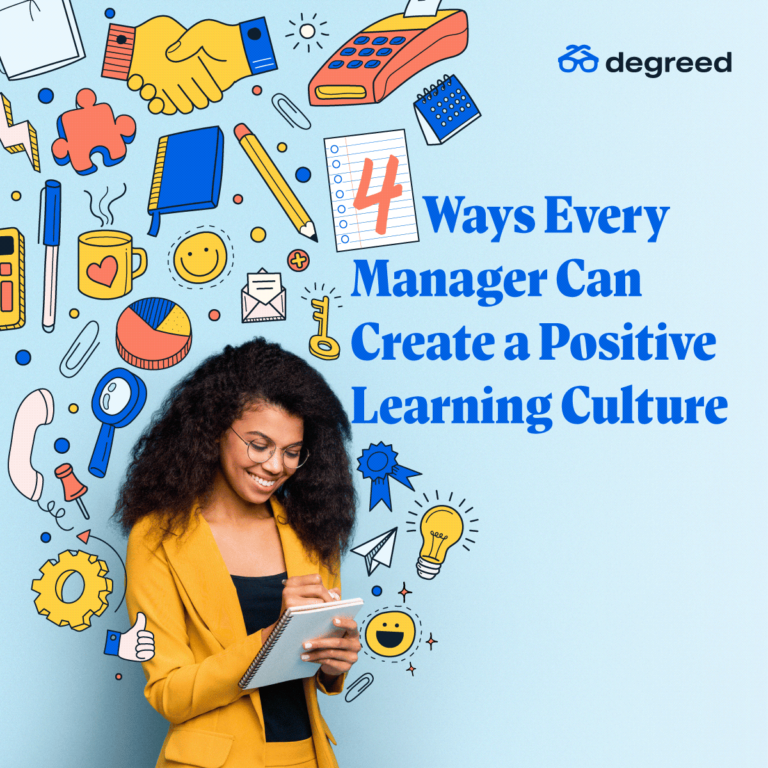 degreed

4 Ways Every Manager Can Create a Positive Learning Culture